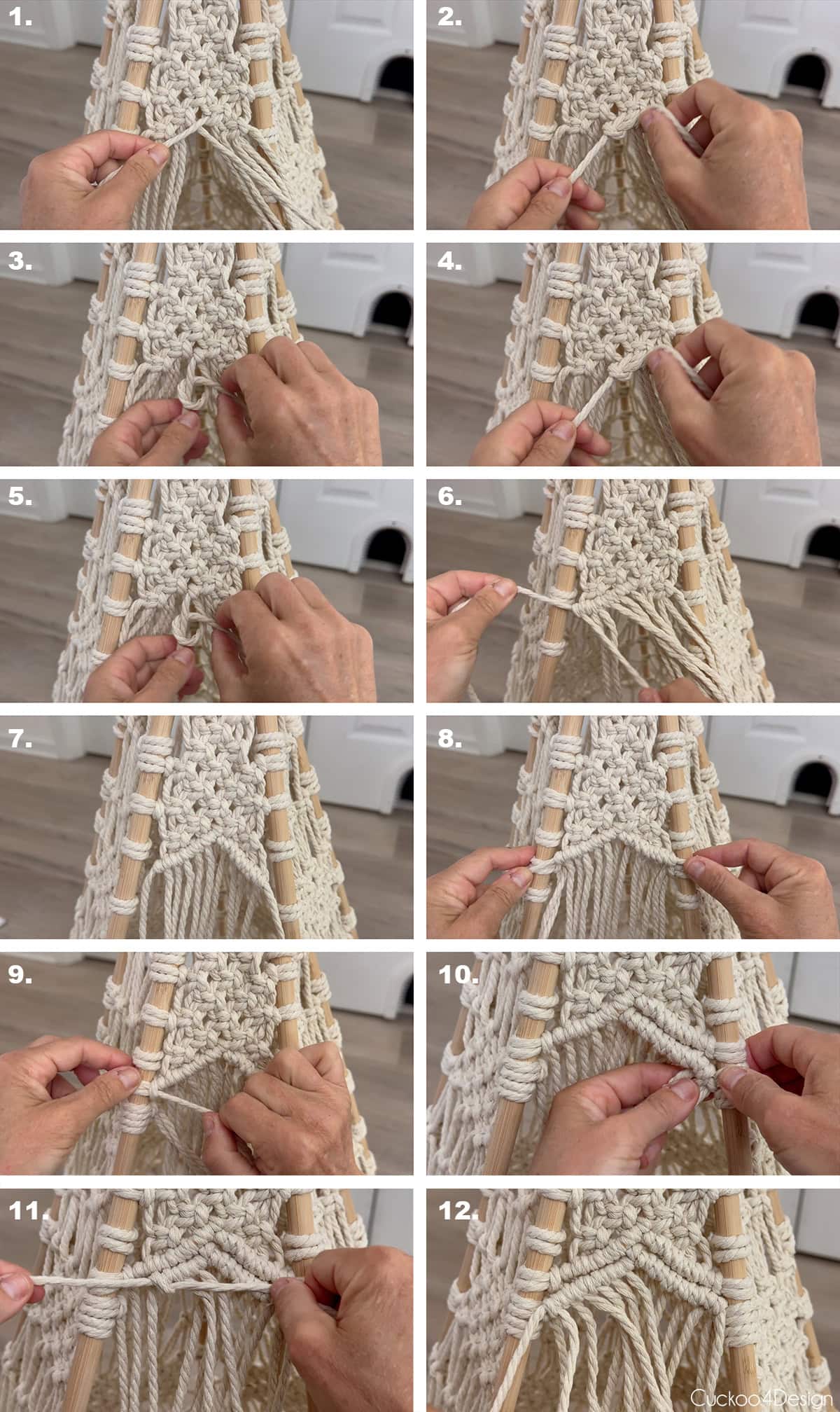 1.

2.

3.

4.

5.

6.

7.

8.

9.

10.

11.

12.

Cuckoo4Design