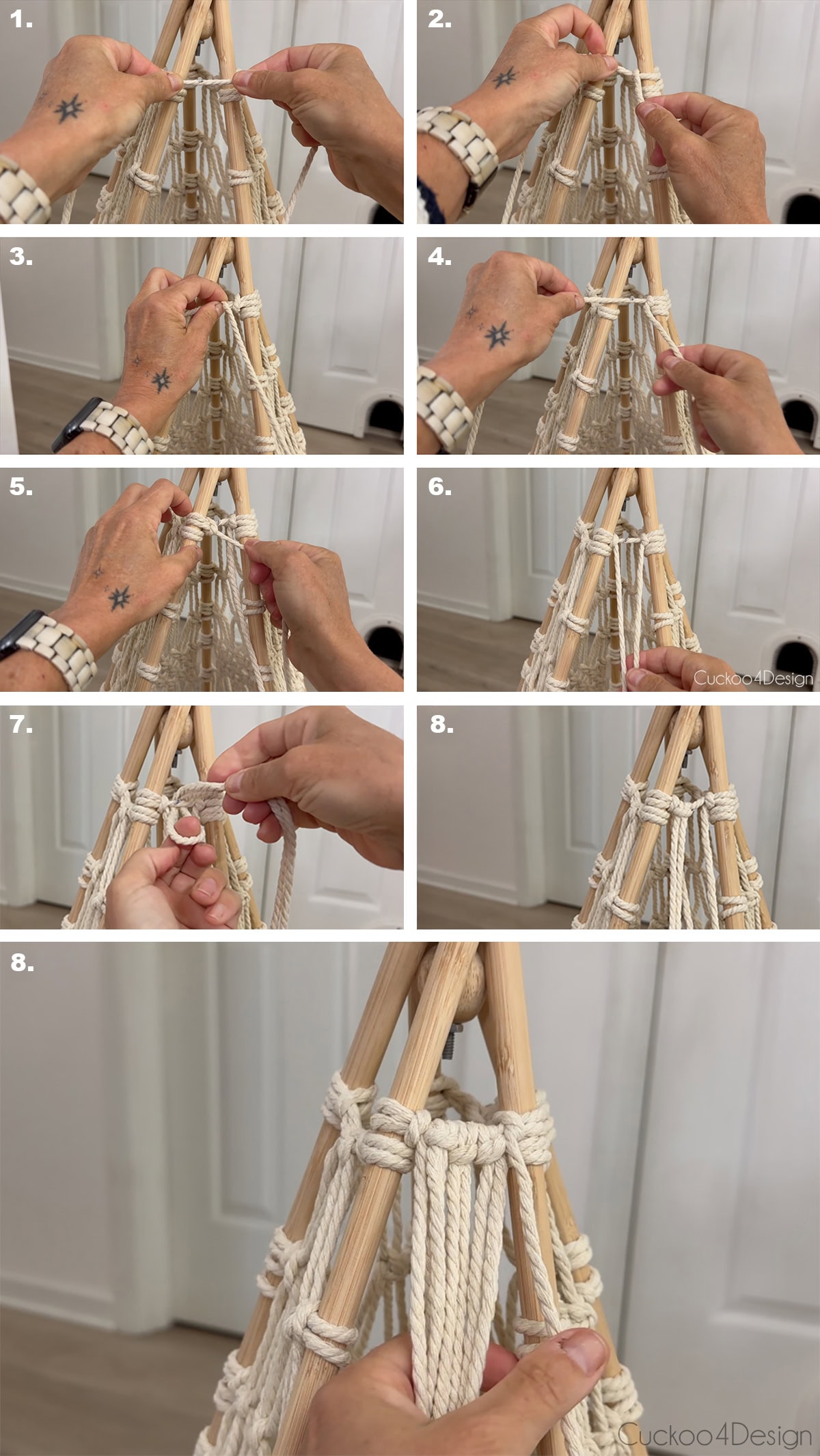 1.

2.

3.

4.

5.

6.

Cuckoo4Design

7.

8.

8.

Cuckoo4Design