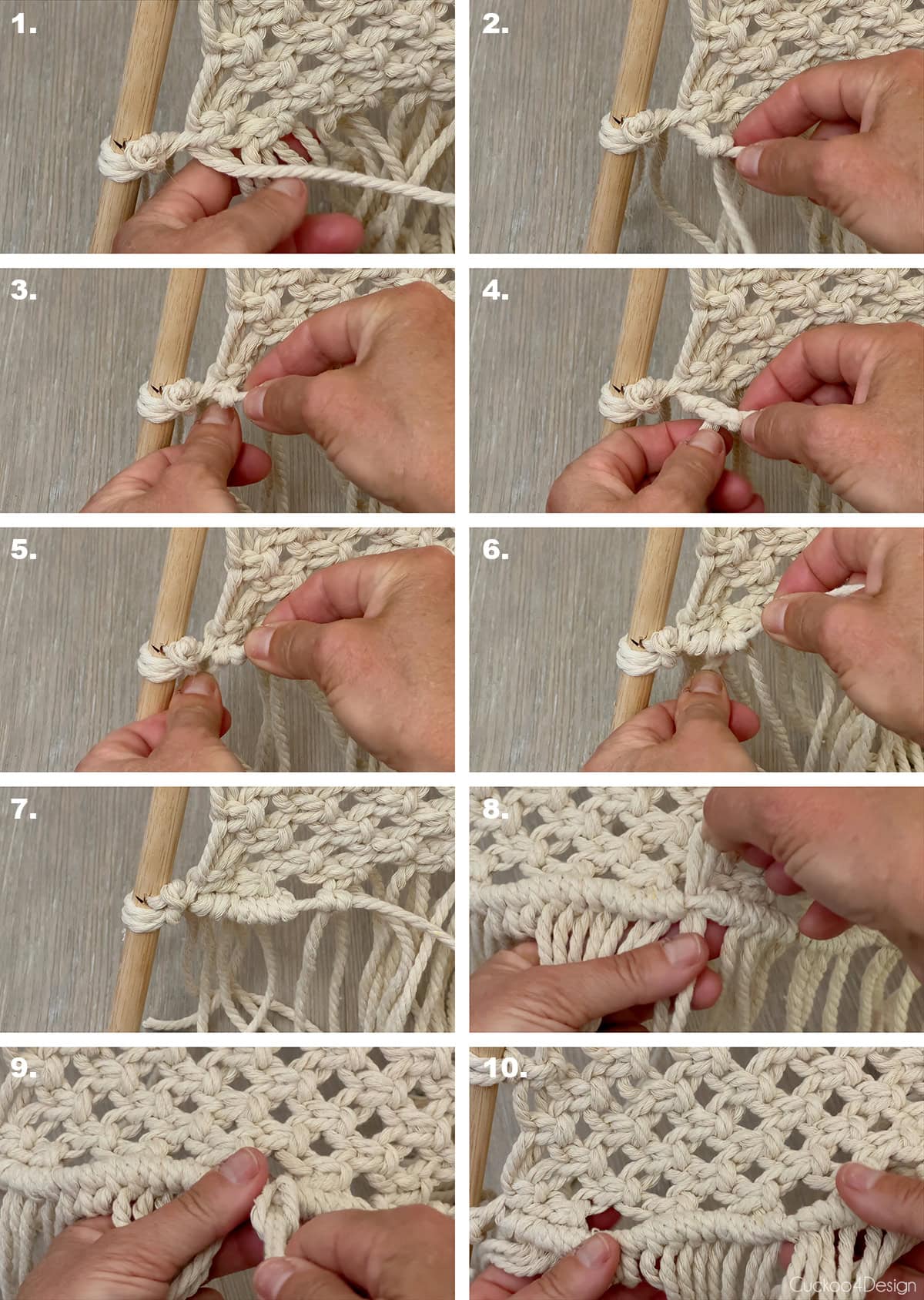 1.

2.

3.

4.

5.

6.

7.

8.

9.

10.

Cuckoo4Design