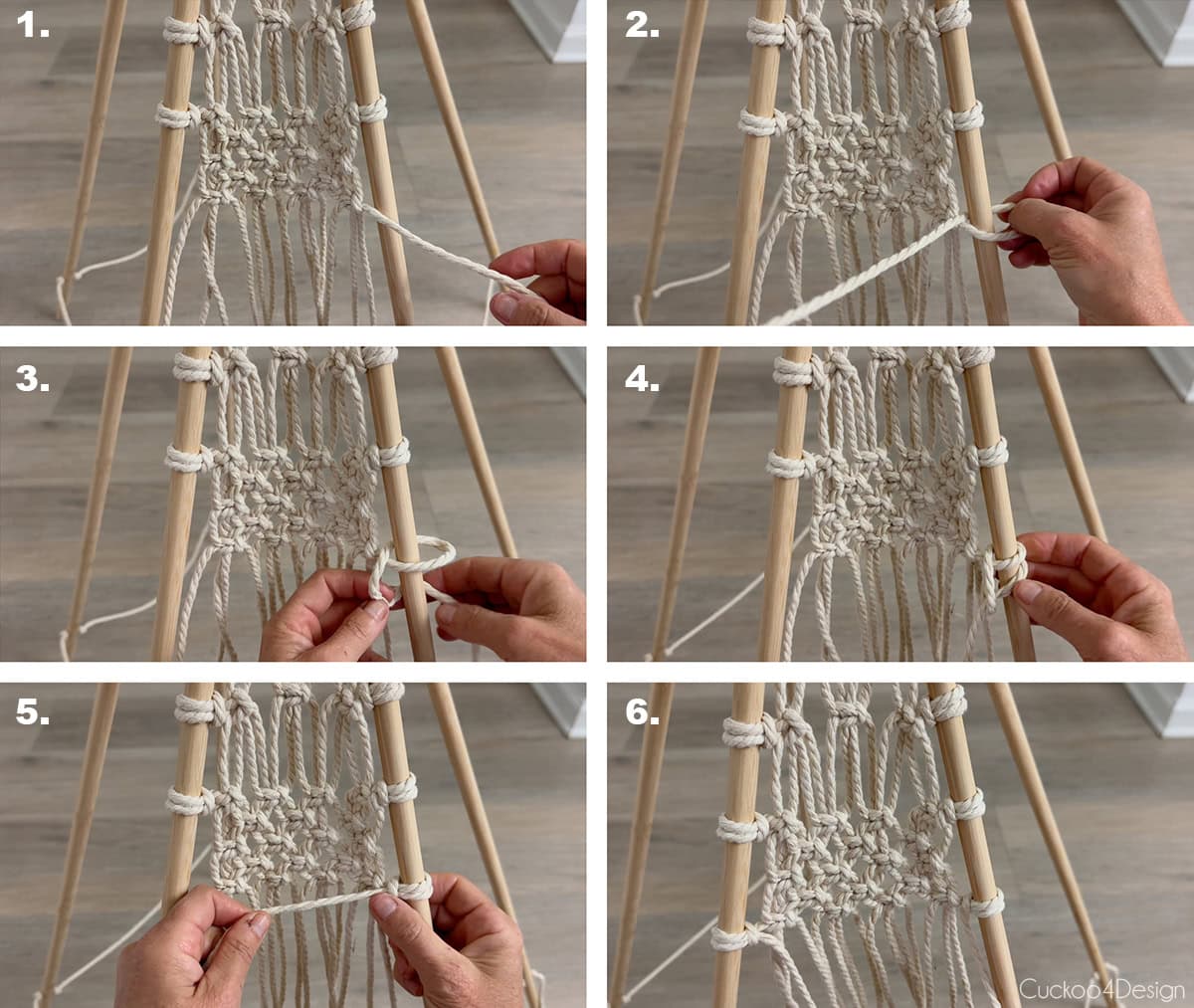 1.

2.

3.

4.

5.

6.

Cuckoo4Design