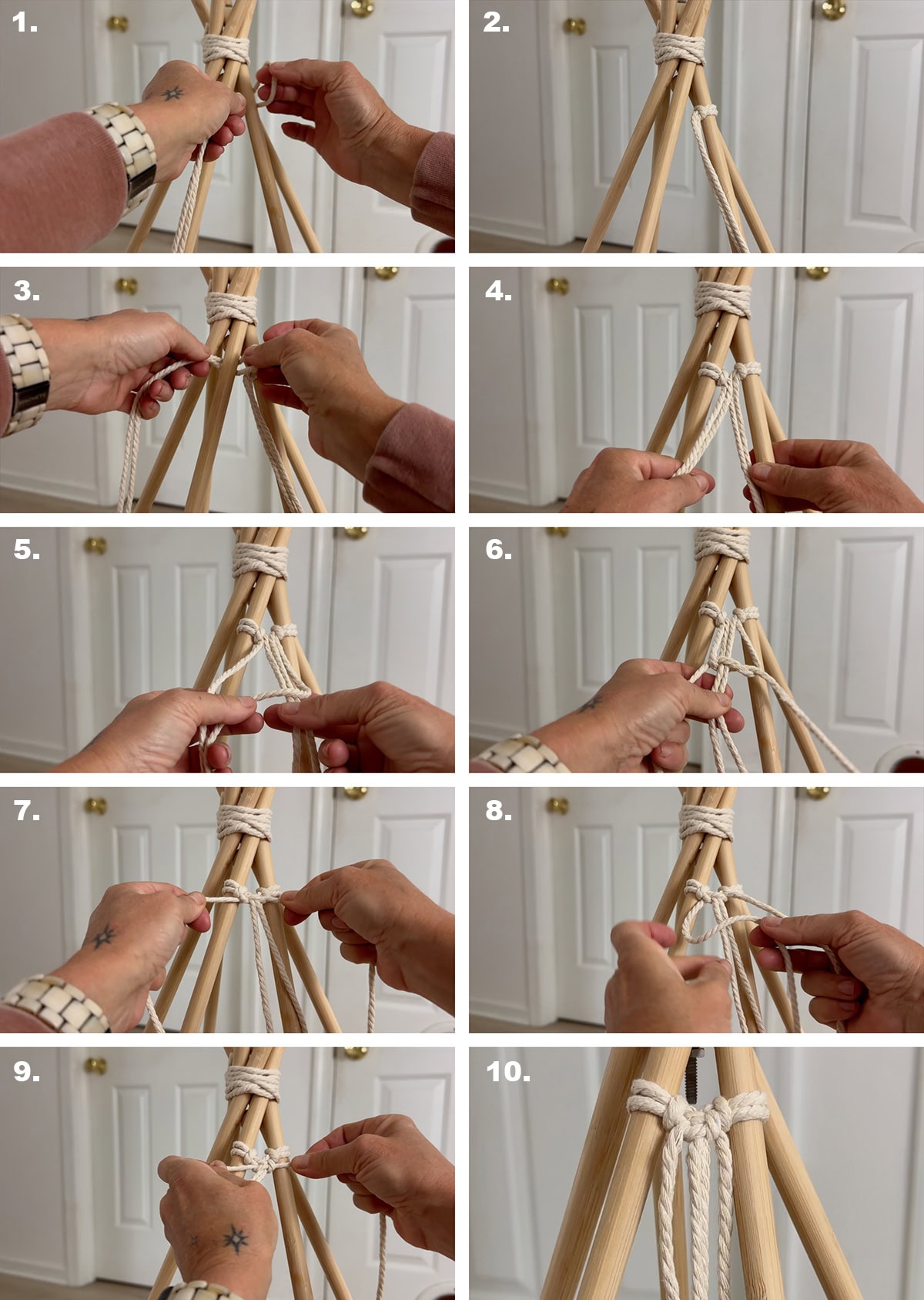 1.

2.

3.

4.

5.

6.

7.

8.

9.

10.