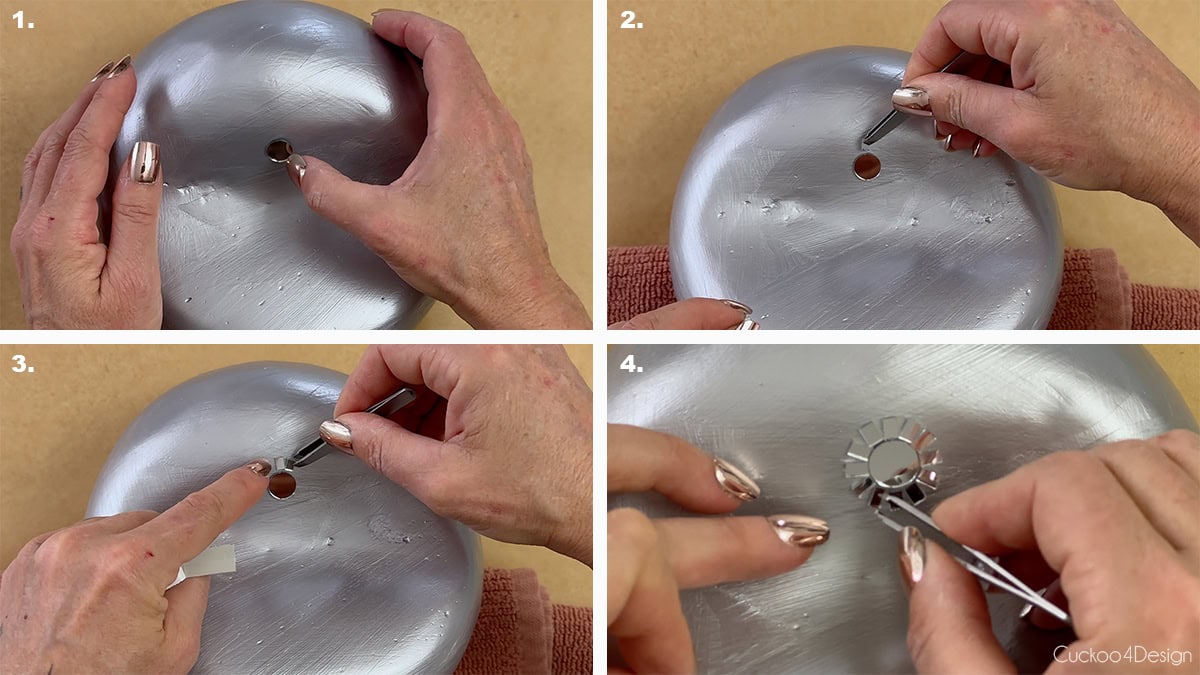 1.

2.

3.

4.

Cuckoo4Design