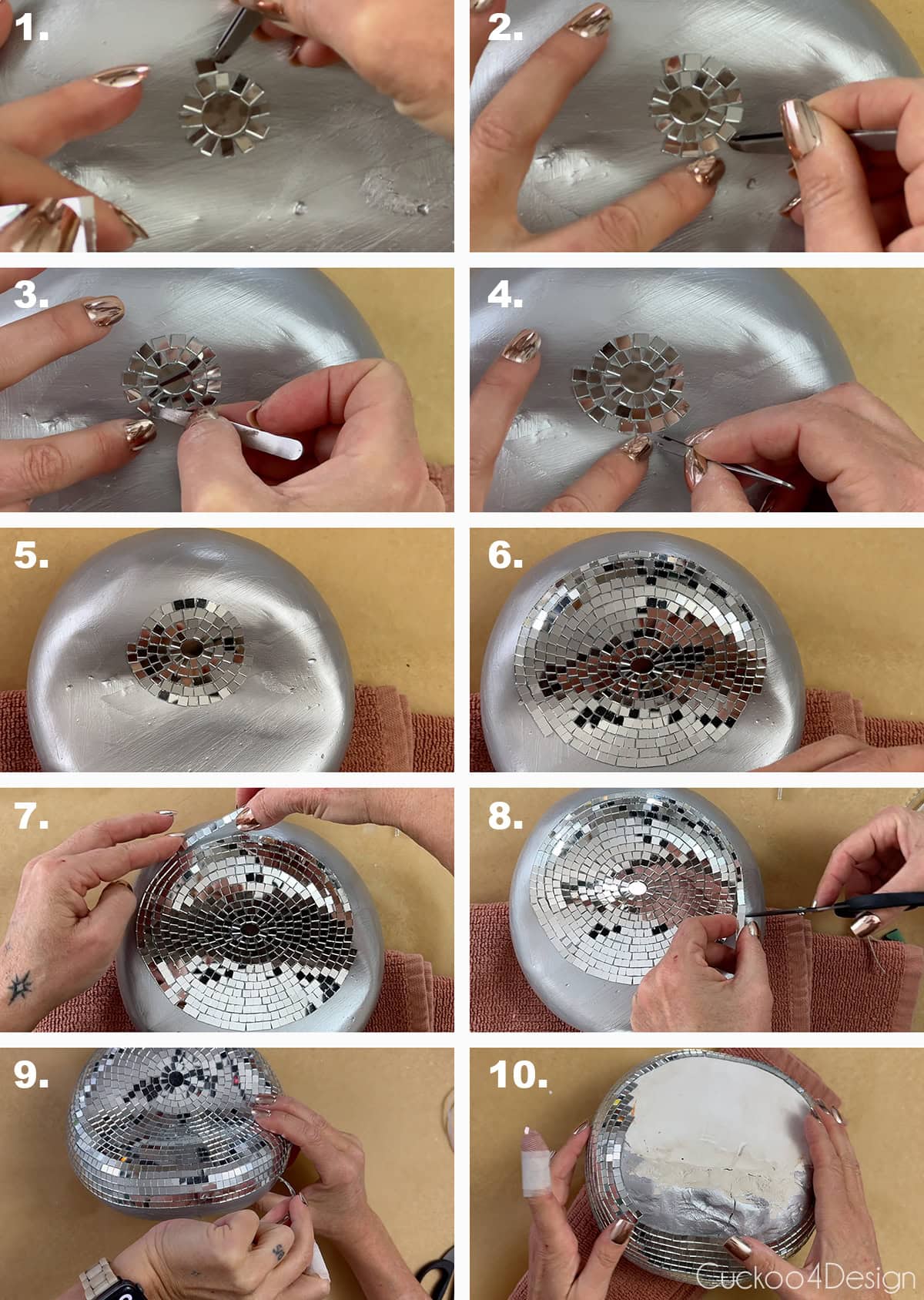 1.

2.

3.

4.

5.

6.

7.

8.

9.

10.

Cuckoo4Design