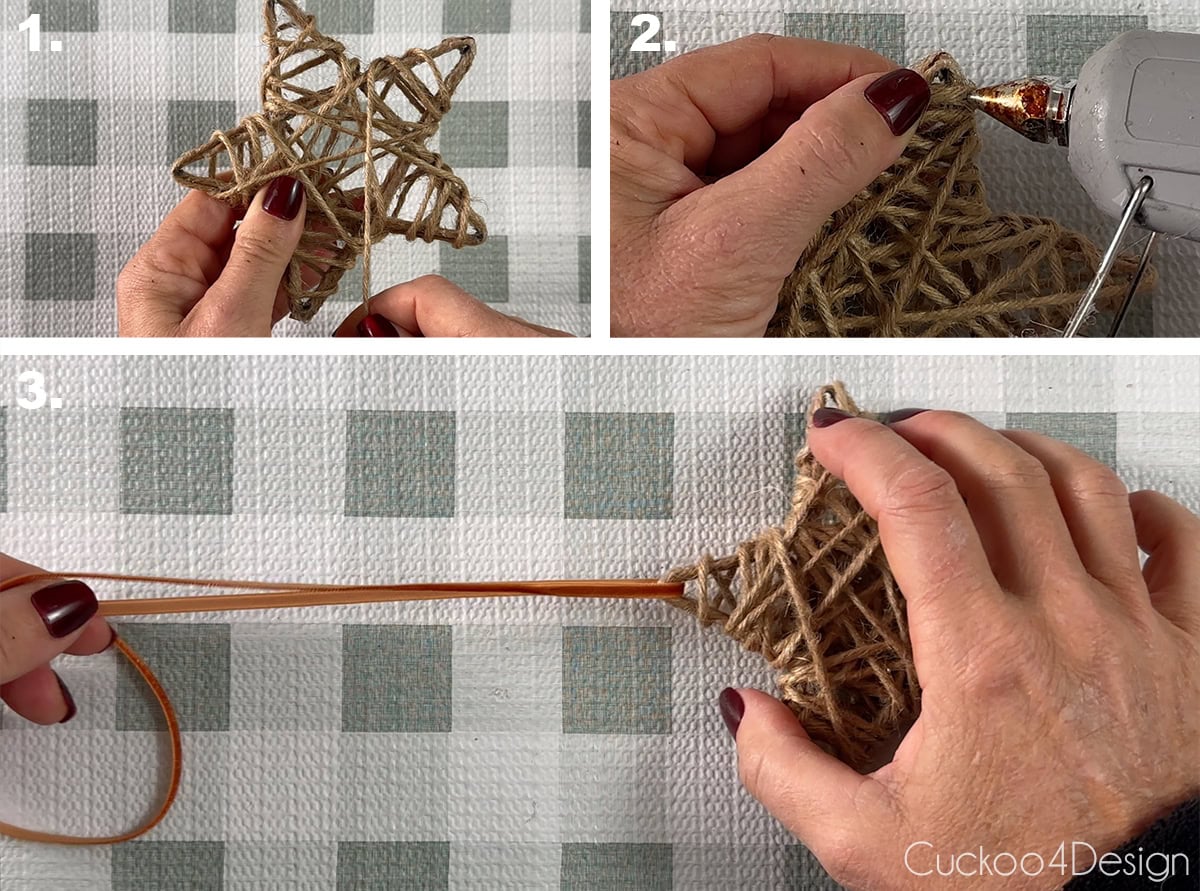 1.

2.

3.

Cuckoo4Design