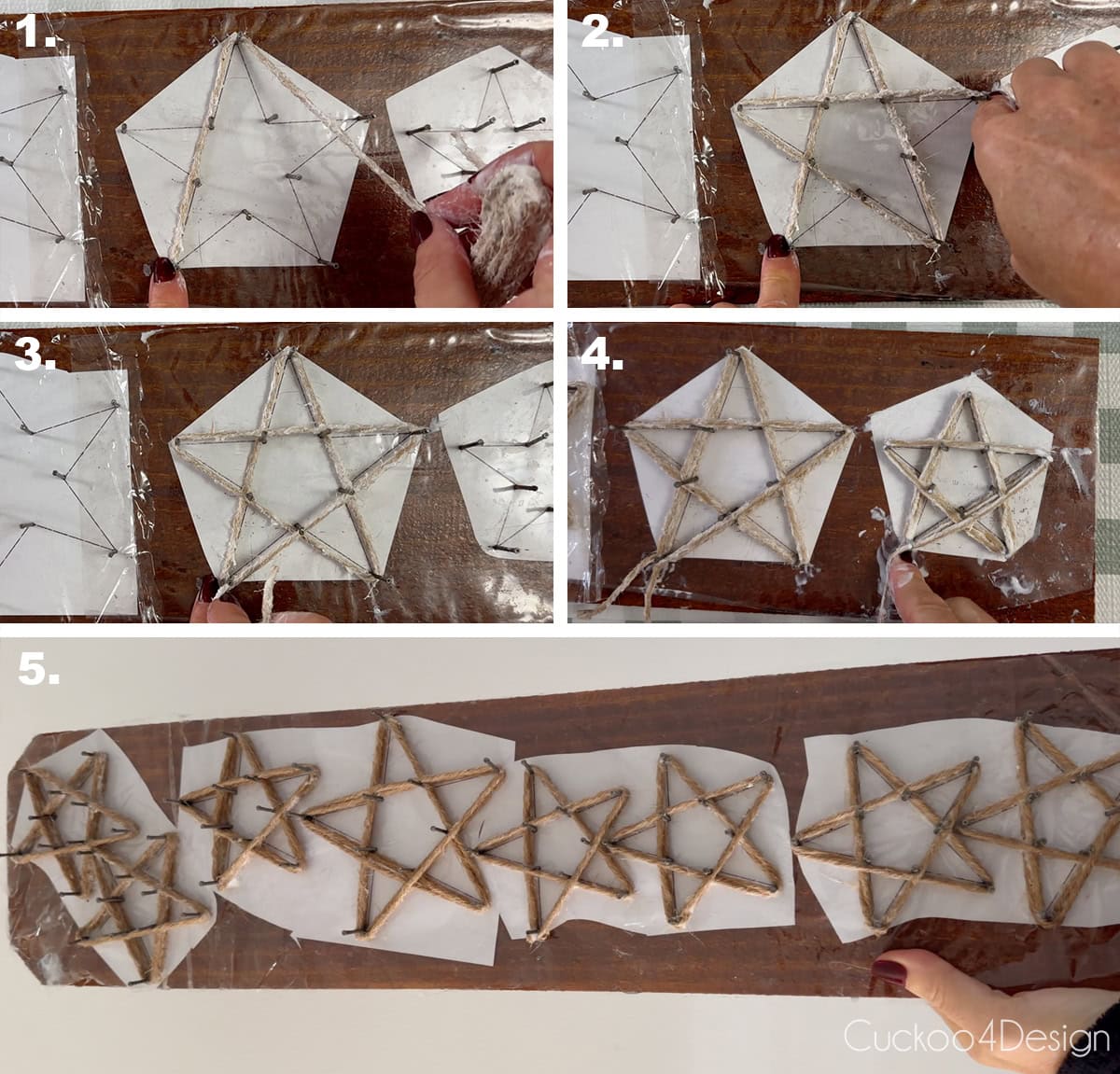 1.

2.

3.

4.

5.

Cuckoo4Design