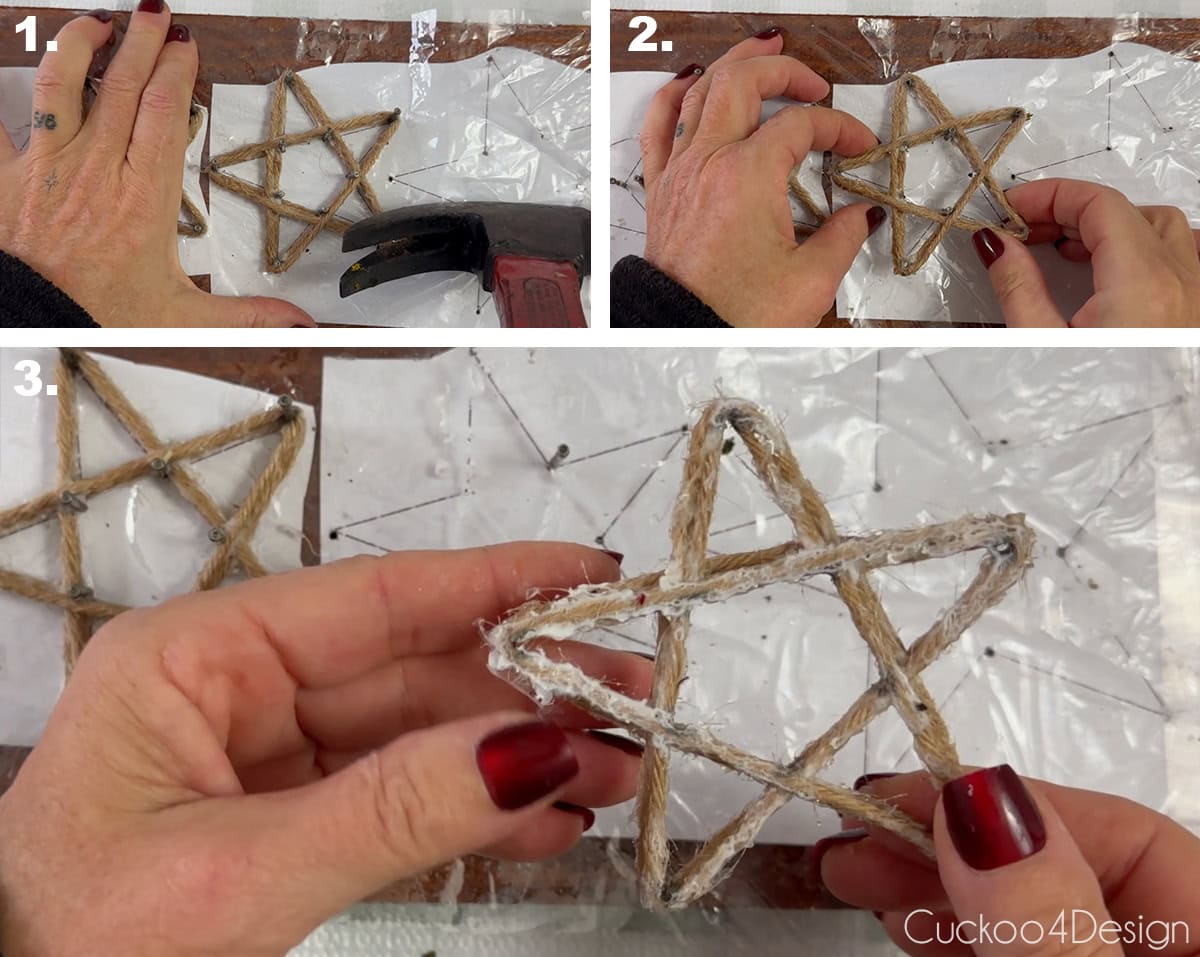 1.

2.

3.

Cuckoo4Design