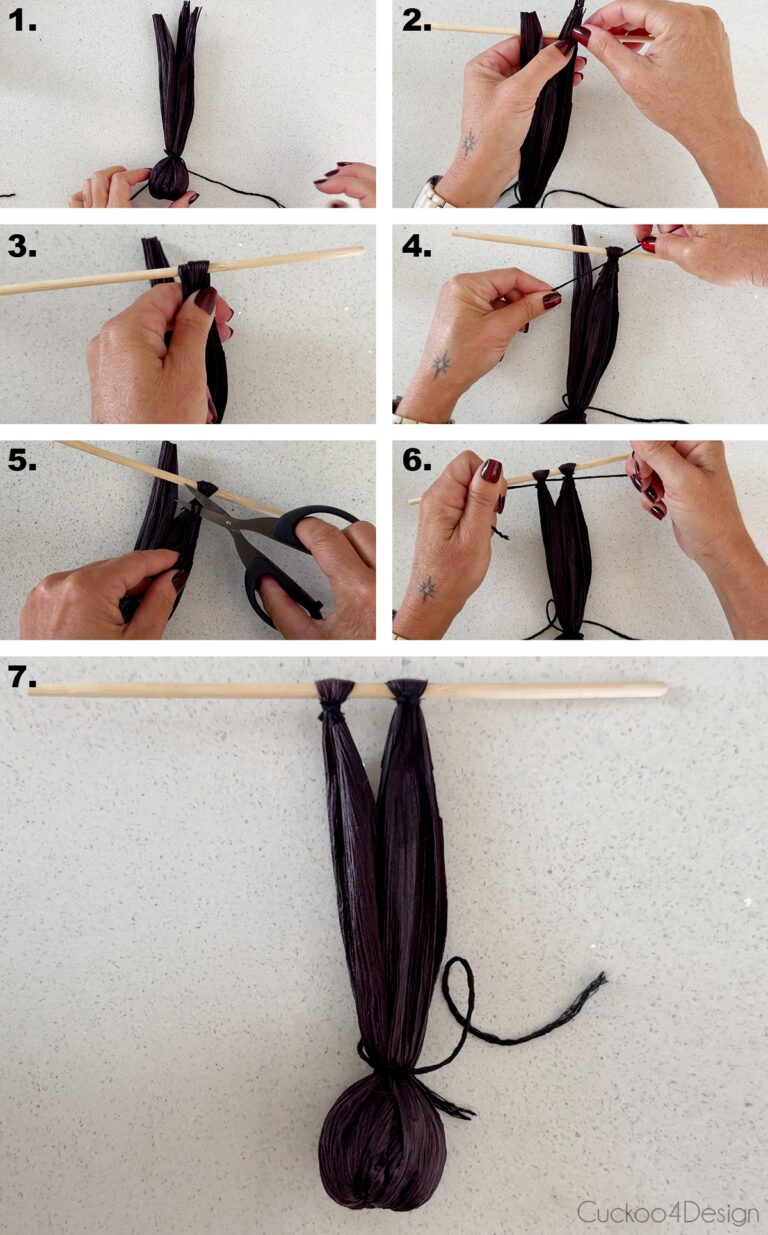 1.

2.

3.

4.

5.

6.

7.

Cuckoo4Design