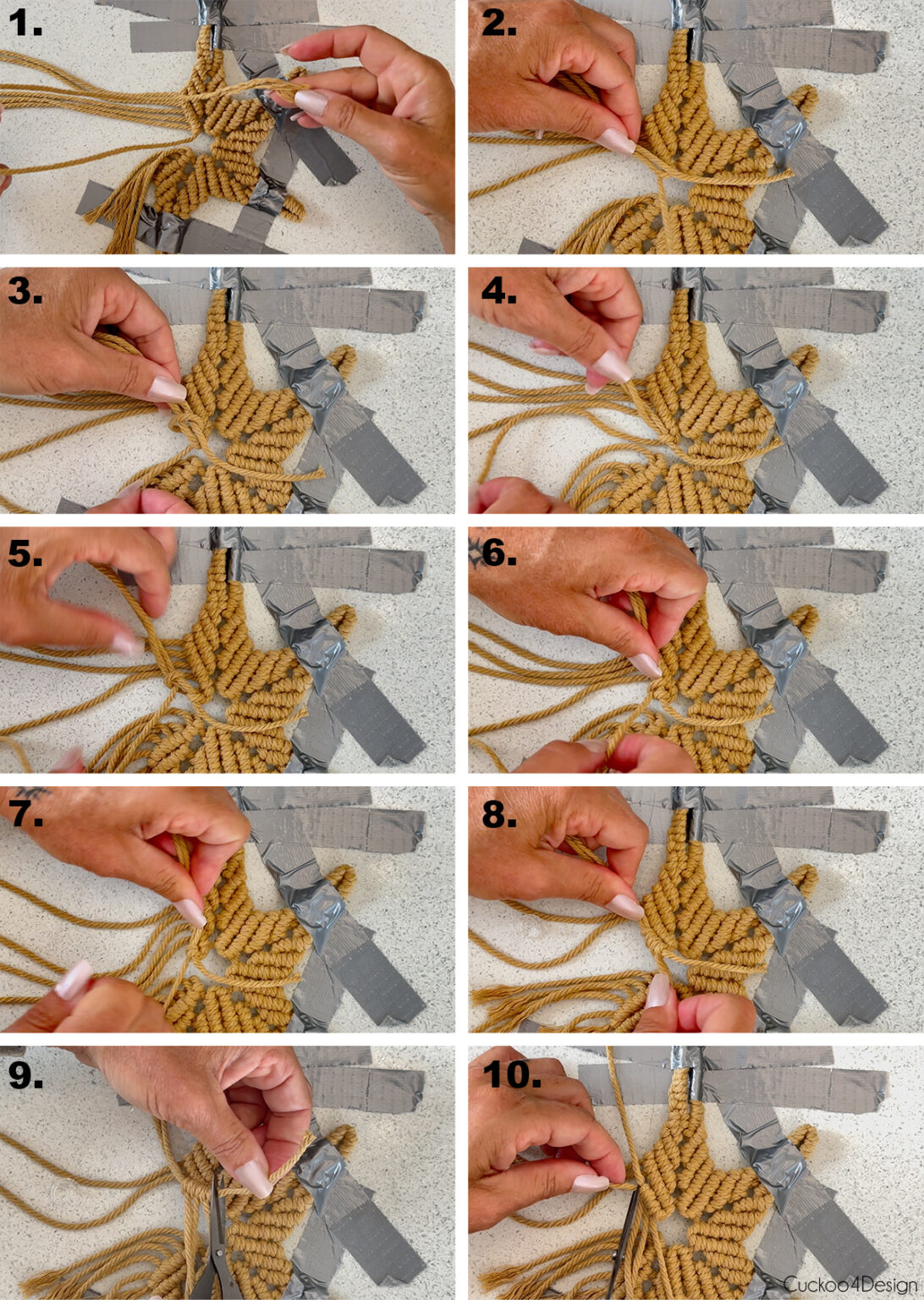 1.

2.

3.

4.

5.

6.

7.

8.

9.

10.

Cuckoo4Design