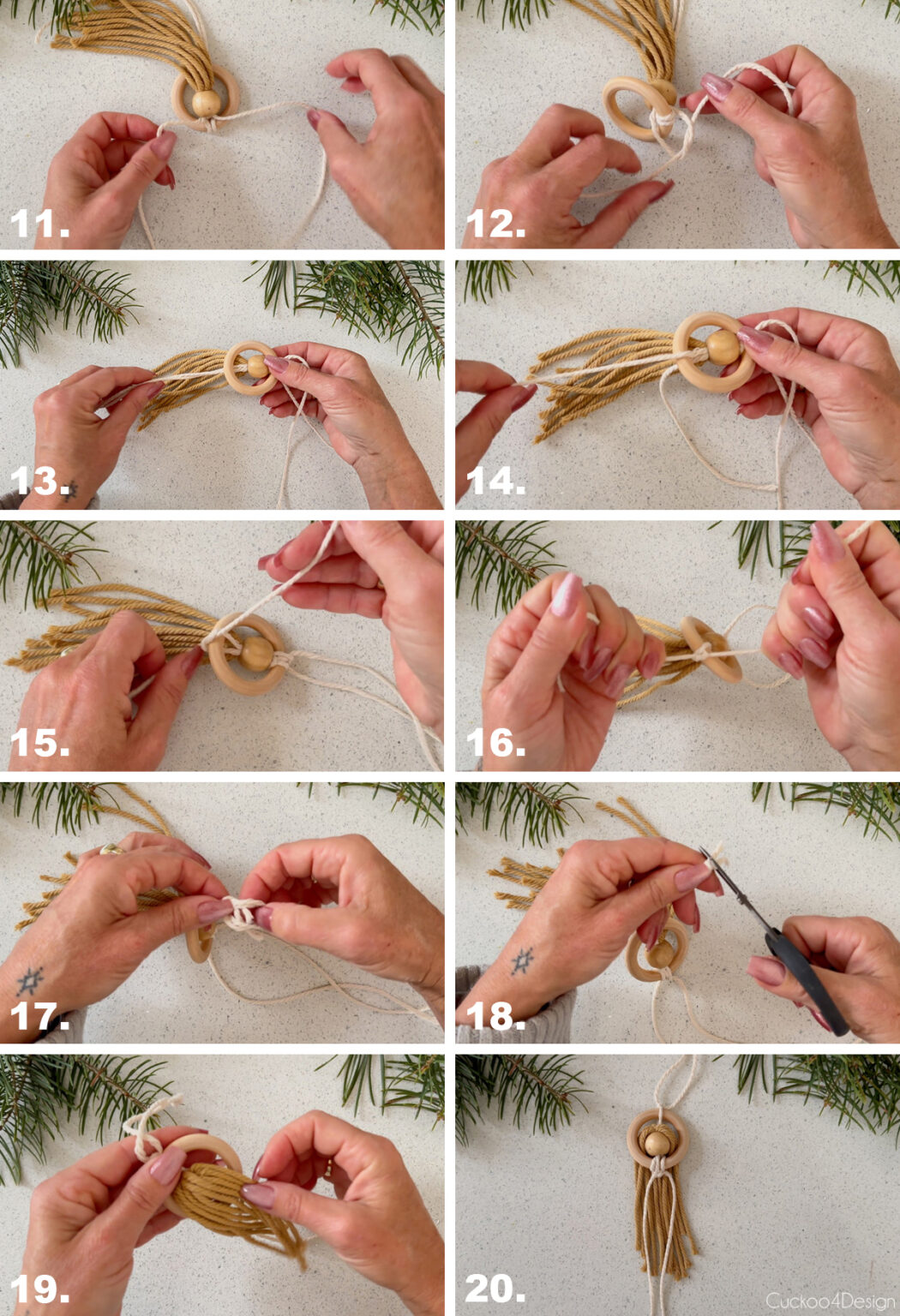 11.

12.

13.

14.

15.

16.

17.

18.

19.

20.

Cuckoo4Design