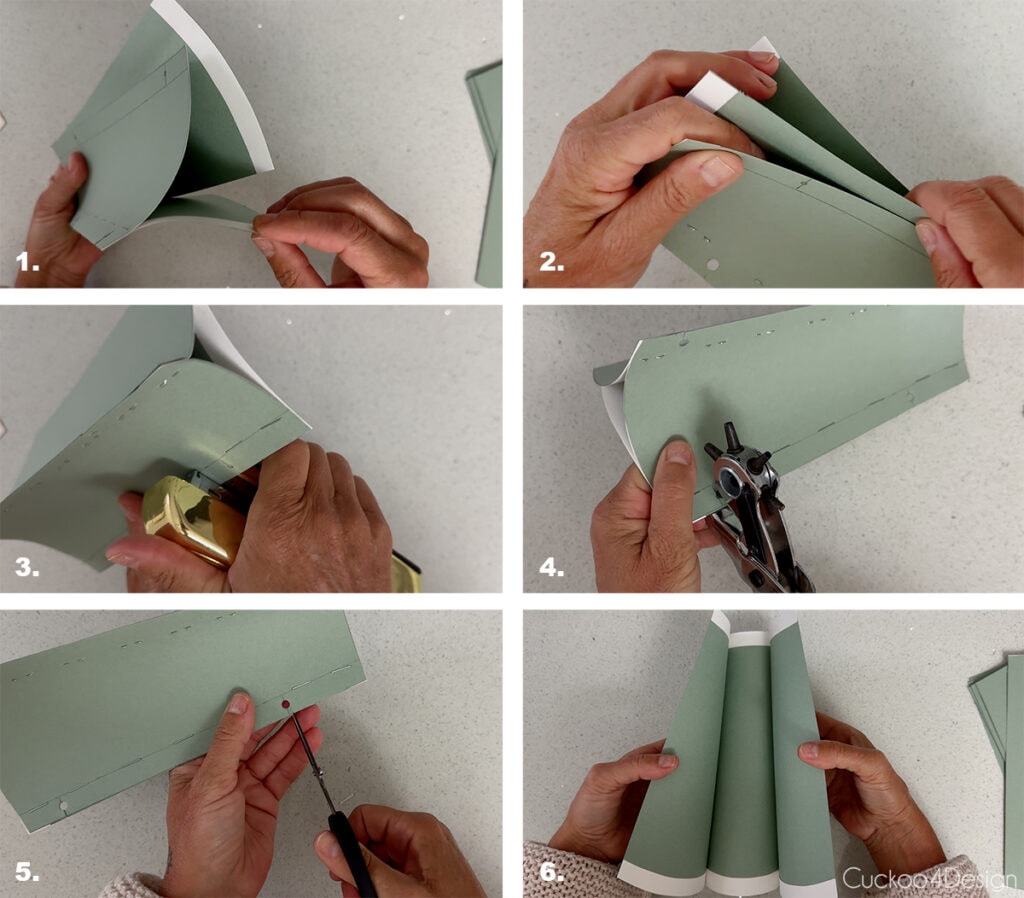 1.

2.

3.

4.

5.

6.

Cuckoo4Design