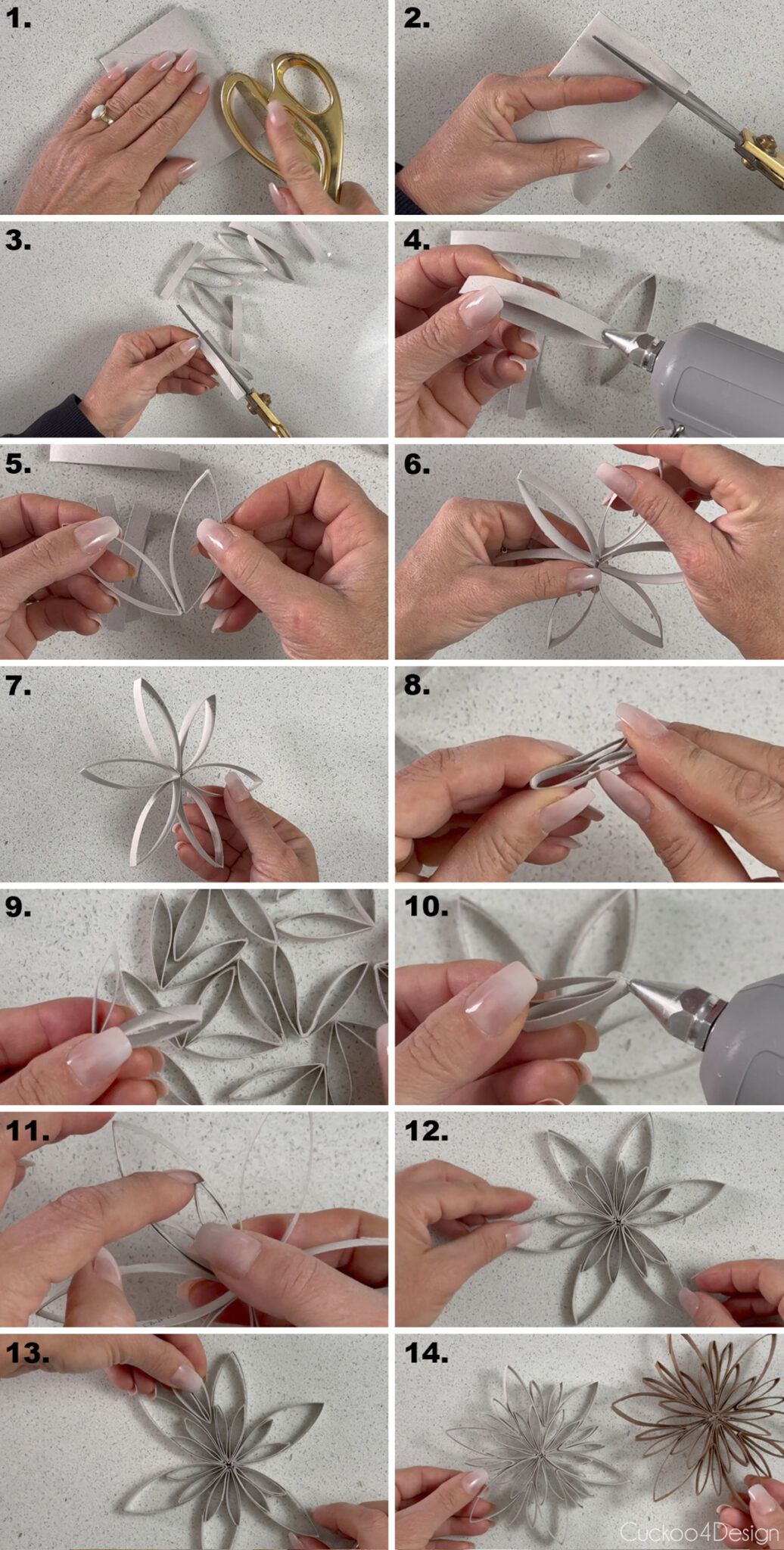 1.

2.

3.

4.

5.

6.

7.

8.

9.

10.

11.

12.

13.

14.

Cuckoo4Design