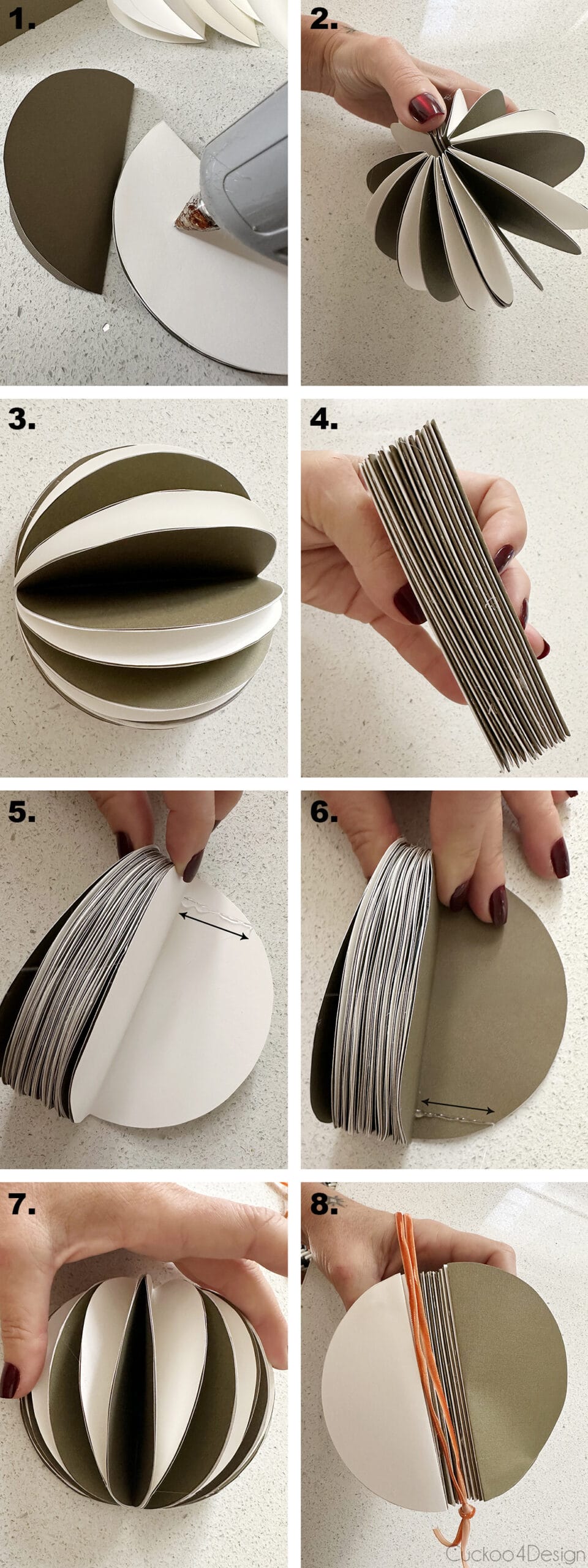 1.

2.

3.

4.

5.

6.

7.

8.

Cuckoo4Design