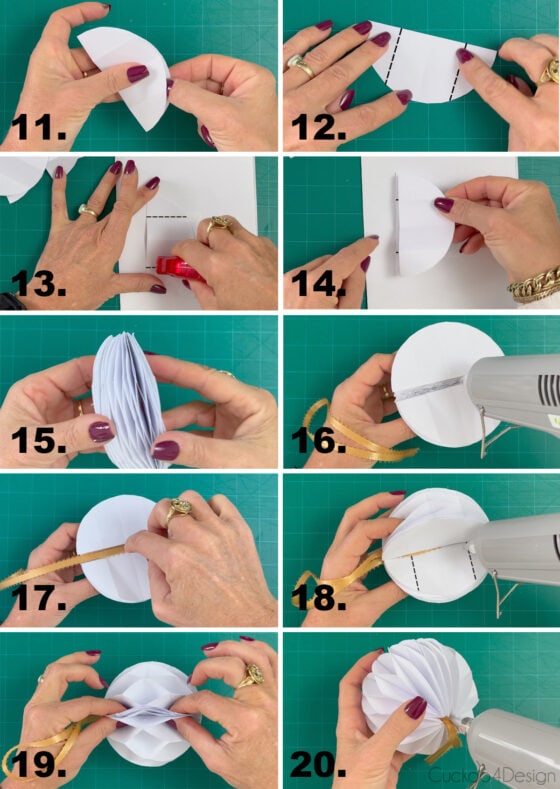 11.

12.

13.

14.

15.

16.

17.

18.

19.

20.

Cuckoo4Design