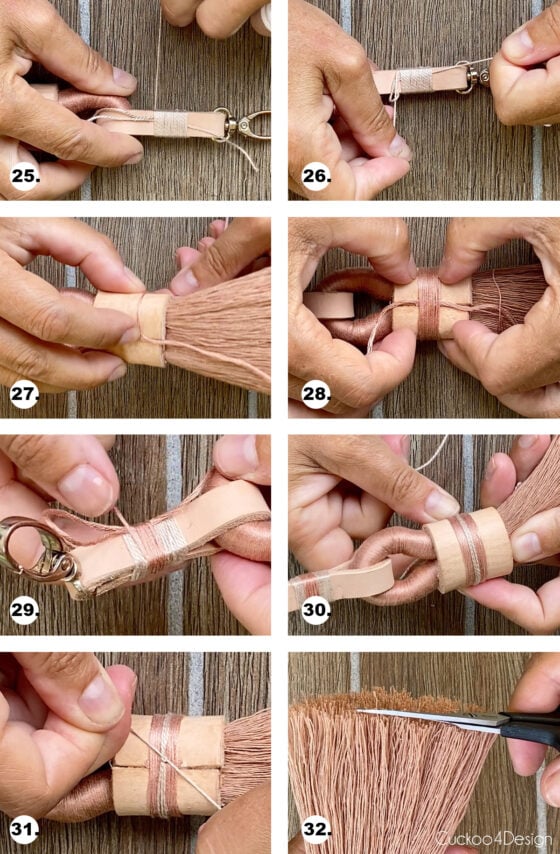 25.

26.

27.

28.

29.

30.

31.

32.

Cuckoo4Design